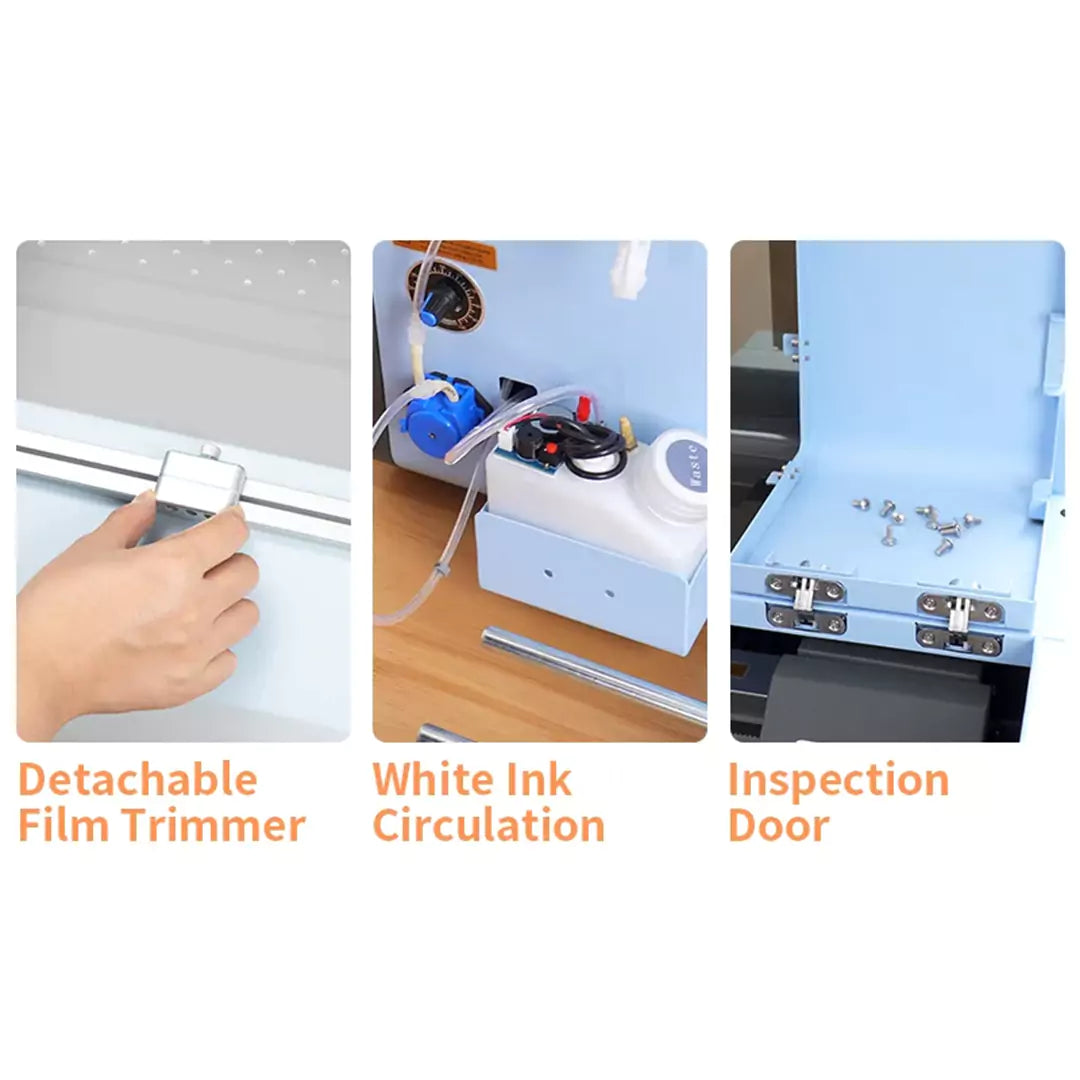 Waste

Detachable Film Trimmer

White Ink Circulation

Inspection Door